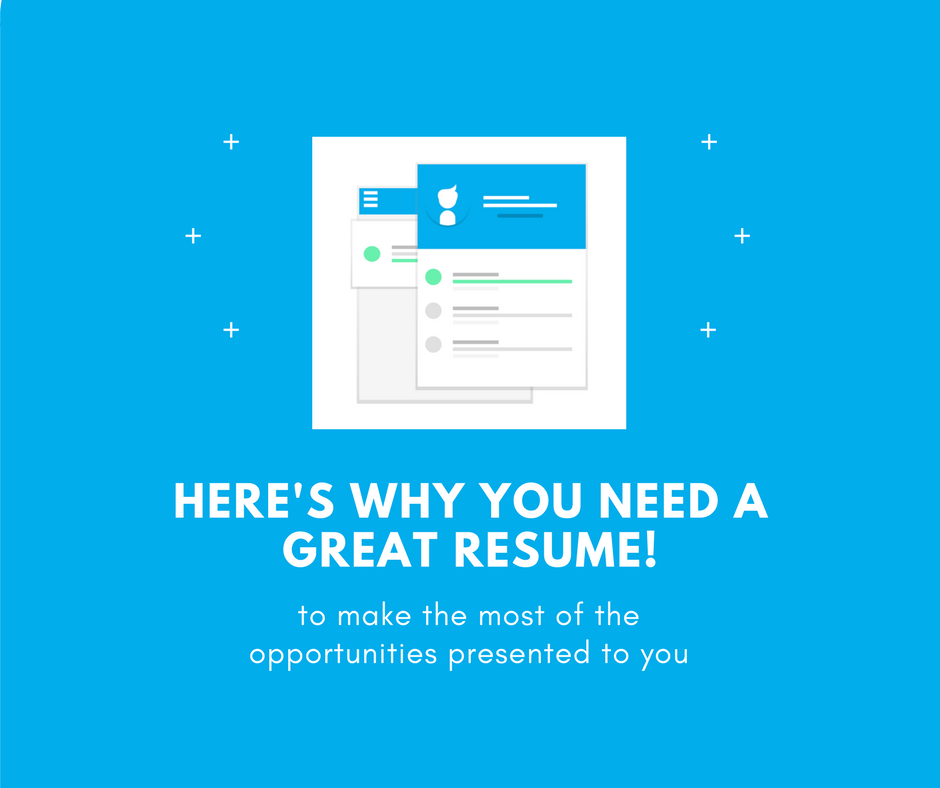 HERE'S WHY YOU NEED A GREAT RESUME!

to make the most of the opportunities presented to you